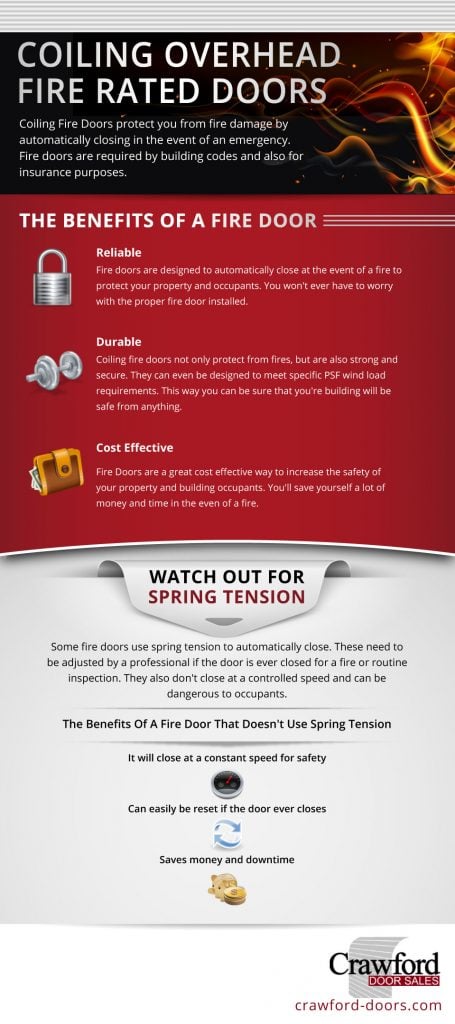 COILING OVERHEAD FIRE RATED DOORS

Coiling Fire Doors protect you from fire damage by automatically closing in the event of an emergency. Fire doors are required by building codes and also for insurance purposes.

THE BENEFITS OF A FIRE DOOR

Reliable

Fire doors are designed to automatically close at the event of a fire to protect your property and occupants. You won't ever have to worry with the proper fire door installed.

Durable

Coiling fire doors not only protect from fires, but are also strong and secure. They can even be designed to meet specific PSF wind load requirements. This way you can be sure that you're building will be safe from anything.

Cost Effective

Fire Doors are a great cost effective way to increase the safety of your property and building occupants. You'll save yourself a lot of money and time in the even of a fire.

WATCH OUT FOR SPRING TENSION

Some fire doors use spring tension to automatically close. These need to be adjusted by a professional if the door is ever closed for a fire or routine inspection. They also don't close at a controlled speed and can be dangerous to occupants.

The Benefits Of A Fire Door That Doesn't Use Spring Tension

It will close at a constant speed for safety

Can easily be reset if the door ever closes

Saves money and downtime

Crawford DOOR SALES

crawford-doors.com